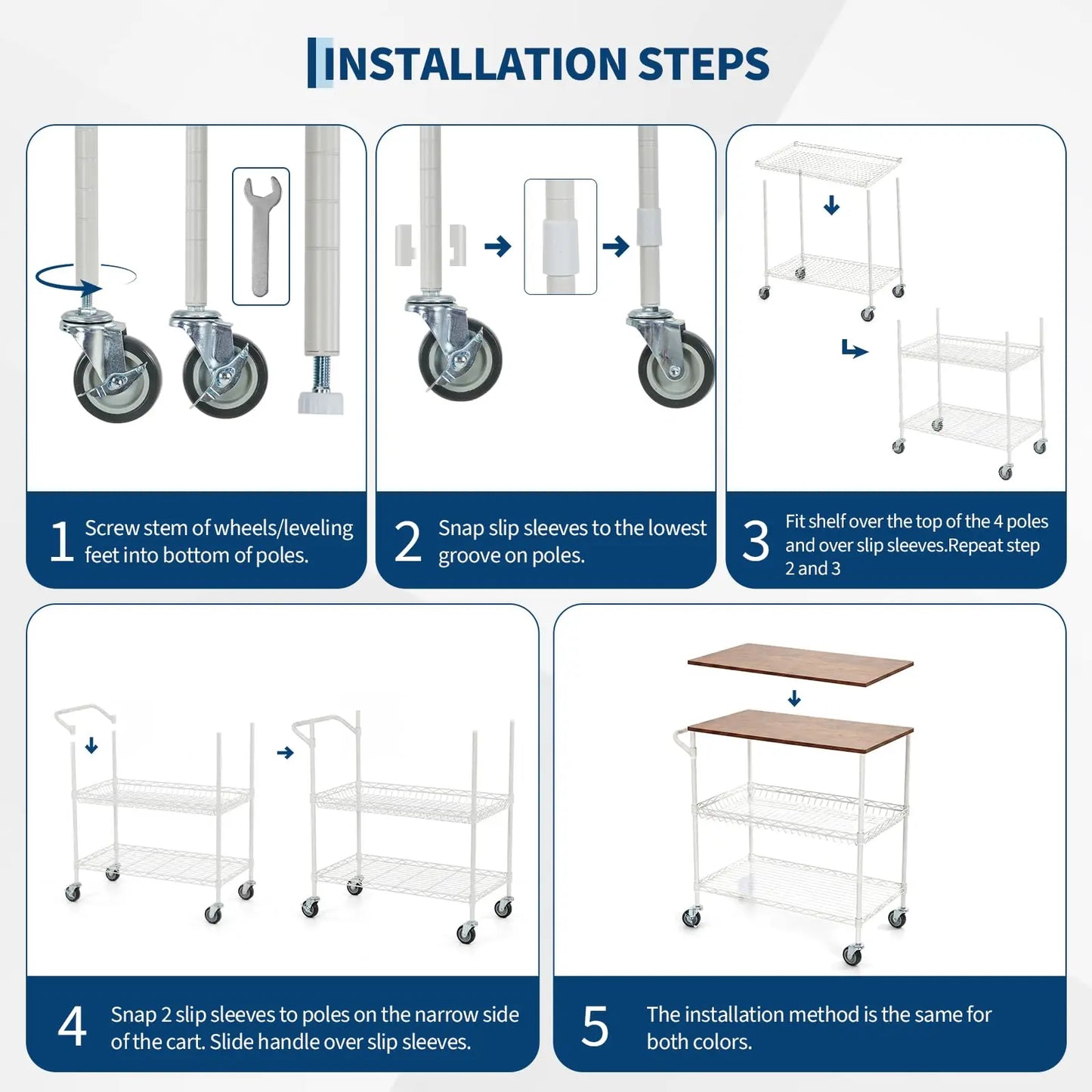 INSTALLATION STEPS

1 Screw stem of wheels/leveling feet into bottom of poles.

2 Snap slip sleeves to the lowest groove on poles.

3 Fit shelf over the top of the 4 poles and over slip sleeves.Repeat step 2 and 3

4 Snap 2 slip sleeves to poles on the narrow side of the cart. Slide handle over slip sleeves.

5 The installation method is the same for both colors.